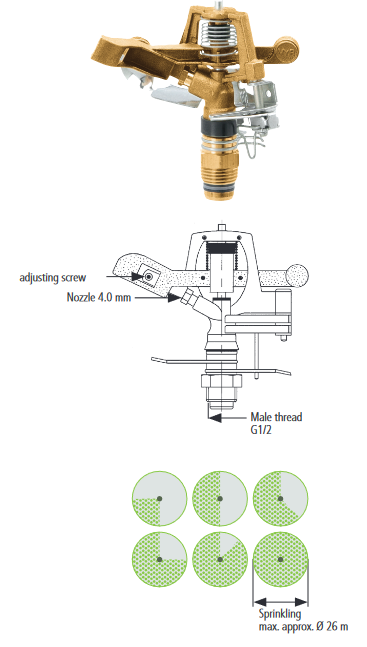 adjusting screw

Nozzle 4.0 mm

Male thread G1/2

Sprinkling max. approx. Ø 26 m