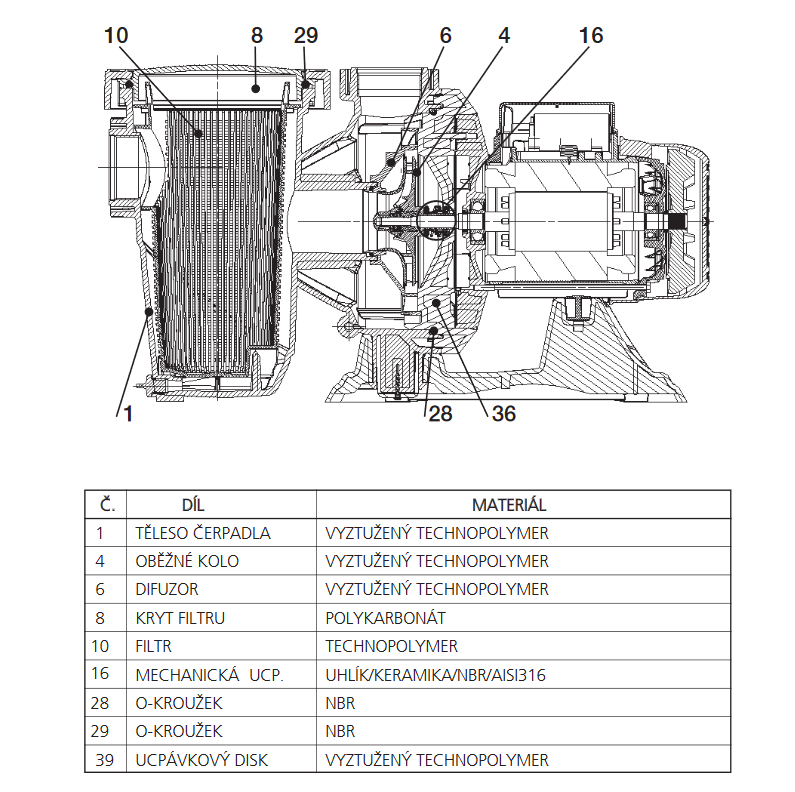 10 8 29 6 4 16

1 28 36

| Č. | DÍL | MATERIÁL |
|---|---|---|
| 1 | TĚLESO ČERPADLA | VYZTUŽENÝ TECHNOPOLYMER |
| 4 | OBĚŽNÉ KOLO | VYZTUŽENÝ TECHNOPOLYMER |
| 6 | DIFUZOR | VYZTUŽENÝ TECHNOPOLYMER |
| 8 | KRYT FILTRU | POLYKARBONÁT |
| 10 | FILTR | TECHNOPOLYMER |
| 16 | MECHANICKÁ UCP. | UHLÍK/KERAMIKA/NBR/AISI316 |
| 28 | O-KROUŽEK | NBR |
| 29 | O-KROUŽEK | NBR |
| 39 | UCPÁVKOVÝ DISK | VYZTUŽENÝ TECHNOPOLYMER |