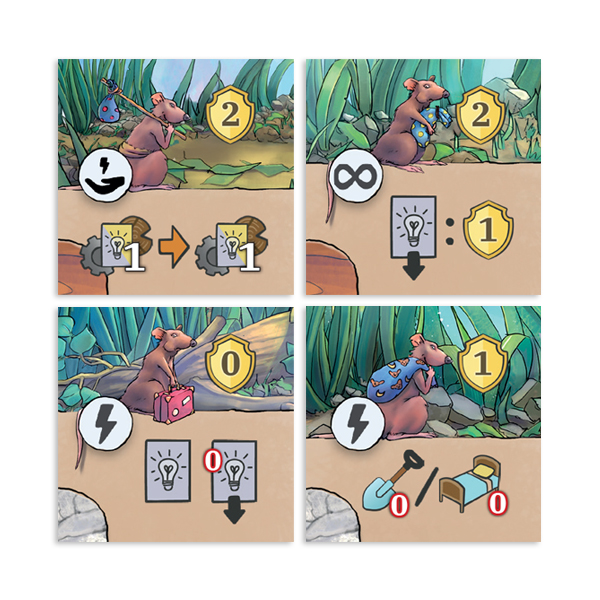 2

1 1

2

: 1

0

0

1

0 / 0